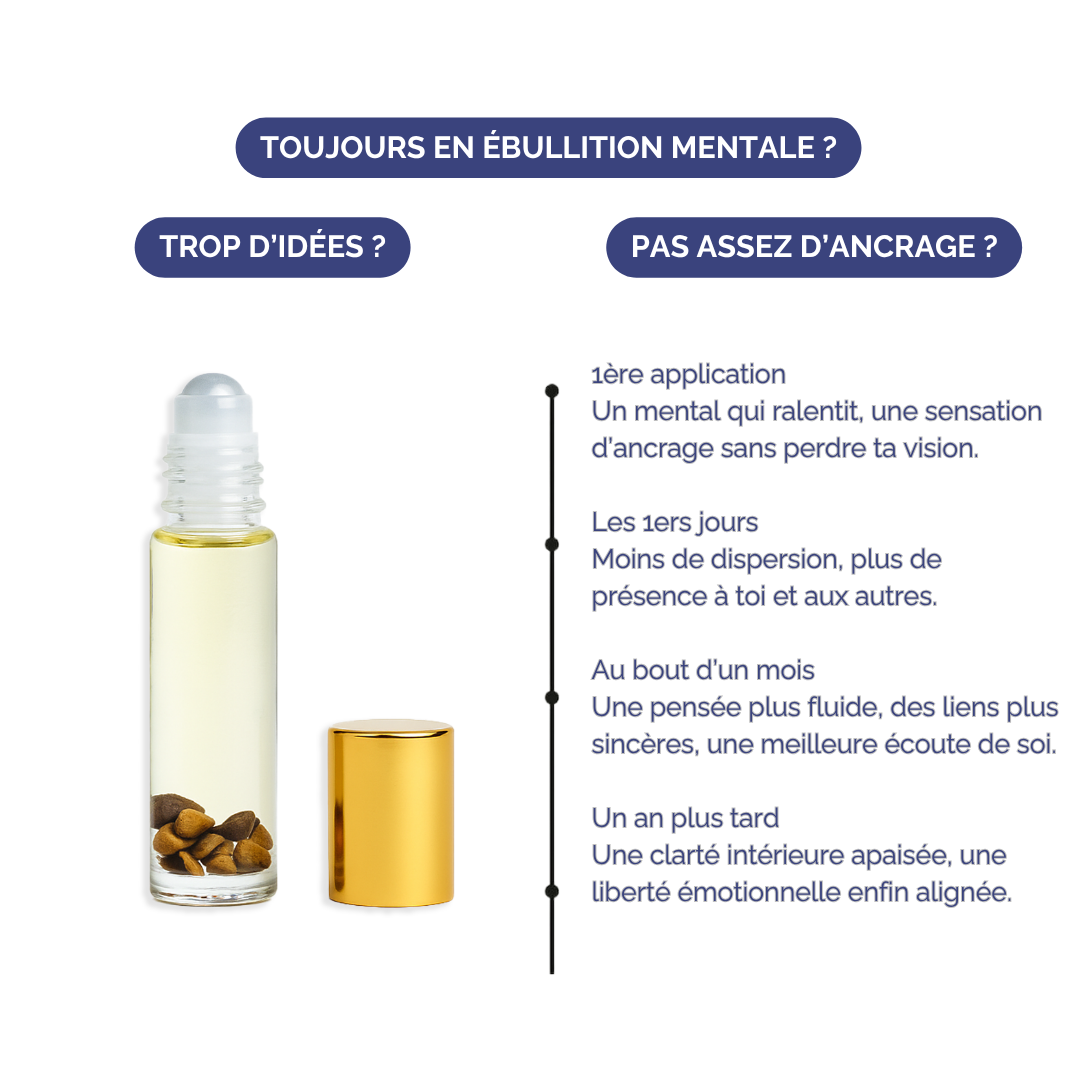 TOUJOURS EN ÉBULLITION MENTALE ?

TROP D'IDÉES ?

PAS ASSEZ D'ANCRAGE ?

1ère application
Un mental qui ralentit, une sensation d'ancrage sans perdre ta vision.

Les 1ers jours
Moins de dispersion, plus de présence à toi et aux autres.

Au bout d'un mois
Une pensée plus fluide, des liens plus sincères, une meilleure écoute de soi.

Un an plus tard
Une clarté intérieure apaisée, une liberté émotionnelle enfin alignée.